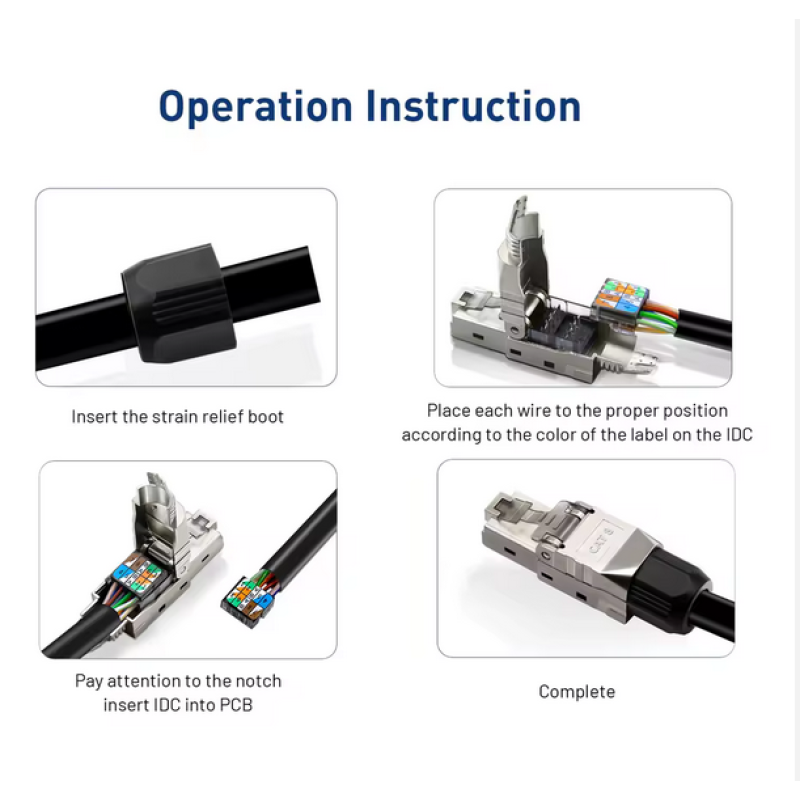 Operation Instruction

Insert the strain relief boot

Place each wire to the proper position according to the color of the label on the IDC

Pay attention to the notch insert IDC into PCB

CAT 8

Complete