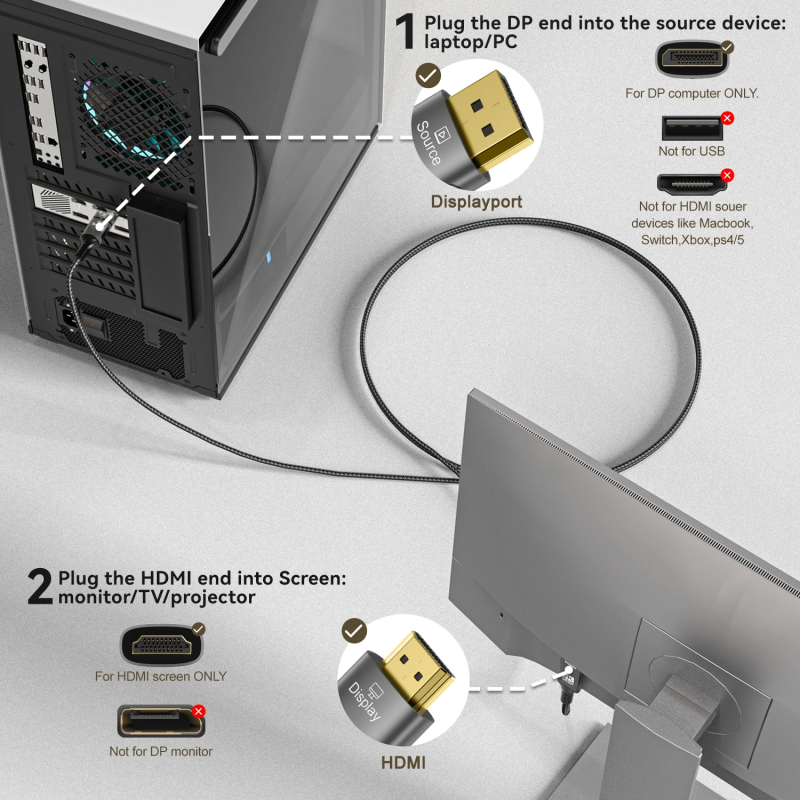 1 Plug the DP end into the source device: laptop/PC

Source

Displayport

For DP computer ONLY.

Not for USB

Not for HDMI souer devices like Macbook, Switch,Xbox,ps4/5

2 Plug the HDMI end into Screen: monitor/TV/projector

For HDMI screen ONLY

Not for DP monitor

Display

HDMI