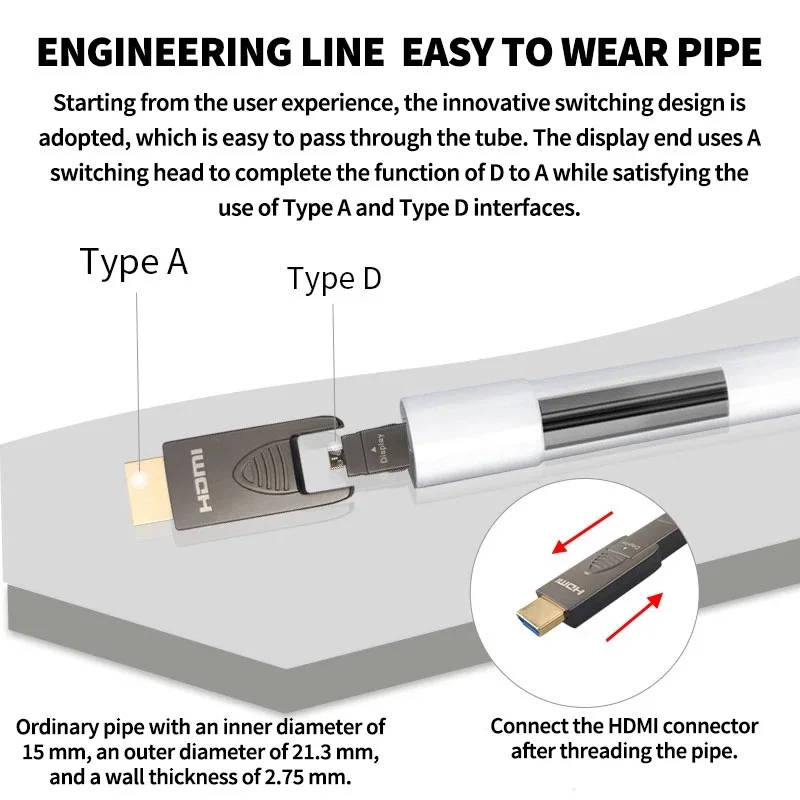 ENGINEERING LINE EASY TO WEAR PIPE

Starting from the user experience, the innovative switching design is adopted, which is easy to pass through the tube. The display end uses A switching head to complete the function of D to A while satisfying the use of Type A and Type D interfaces.

Type A

Type D

HDMI

Display

HDMI

Ordinary pipe with an inner diameter of 15 mm, an outer diameter of 21.3 mm, and a wall thickness of 2.75 mm.

Connect the HDMI connector after threading the pipe.